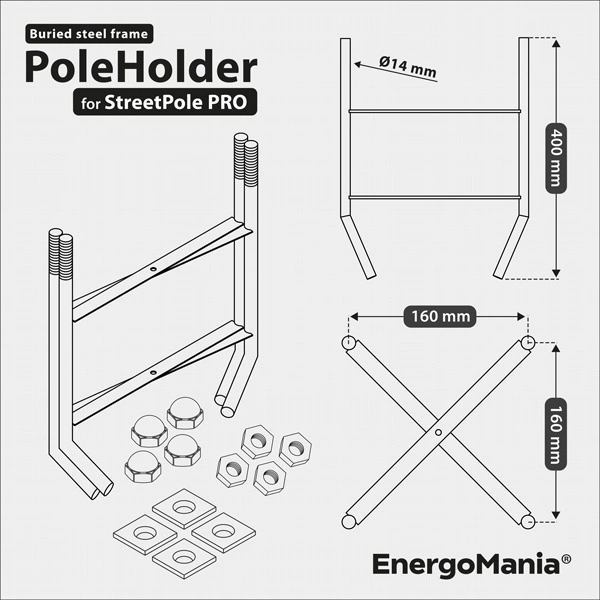 Buried steel frame
PoleHolder
for StreetPole PRO

Ø14 mm
400 mm

160 mm
160 mm

EnergoMania®