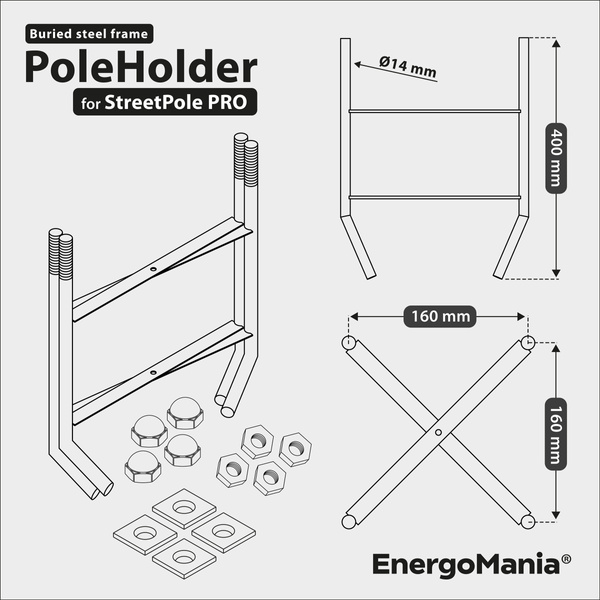 Buried steel frame
PoleHolder
for StreetPole PRO

Ø14 mm
400 mm
160 mm
160 mm

EnergoMania®