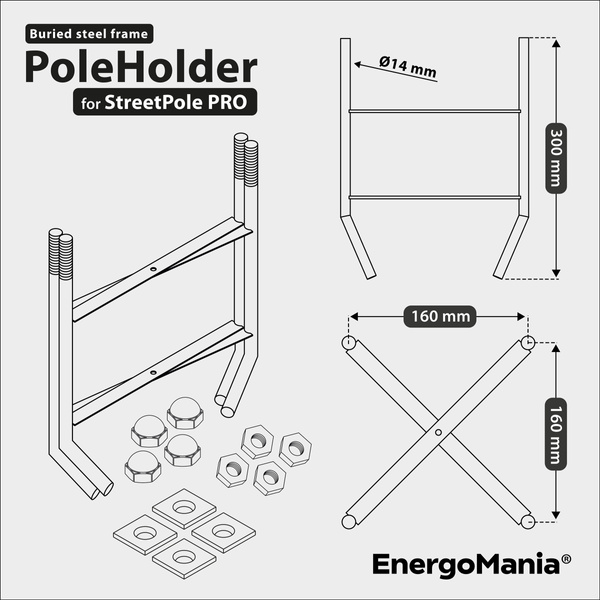 Buried steel frame

PoleHolder

for StreetPole PRO

Ø14 mm

300 mm

160 mm

160 mm

EnergoMania®